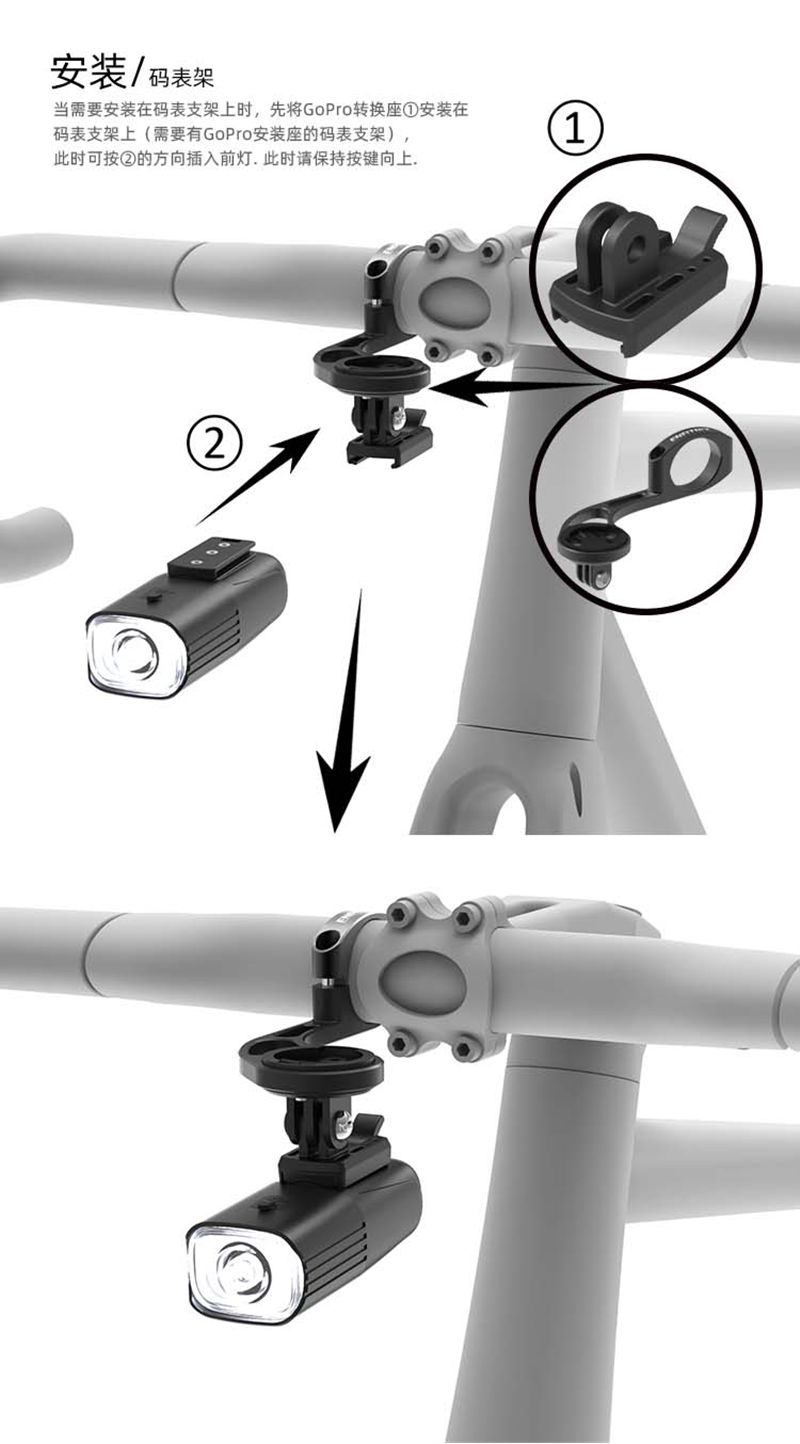 安装/码表架

当需要安装在码表支架上时，先将GoPro转换座①安装在码表支架上（需要有GoPro安装座的码表支架），此时可按②的方向插入前灯. 此时请保持按键向上.

①

②