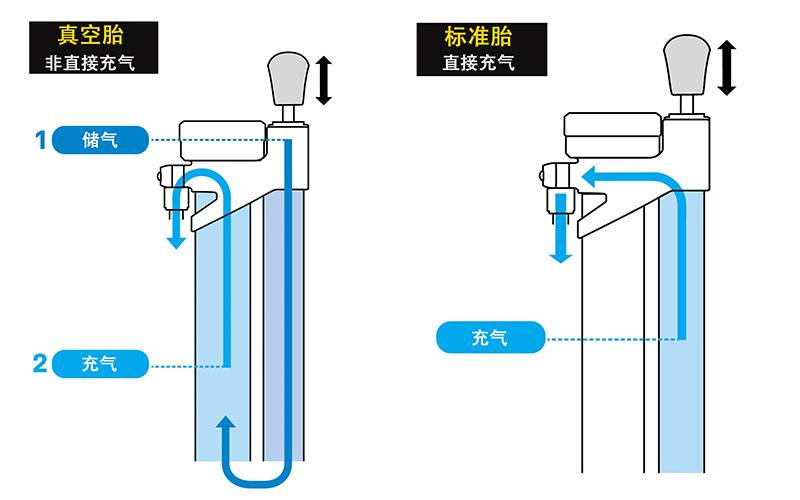 真空胎
非直接充气

1 储气

2 充气

标准胎
直接充气

充气