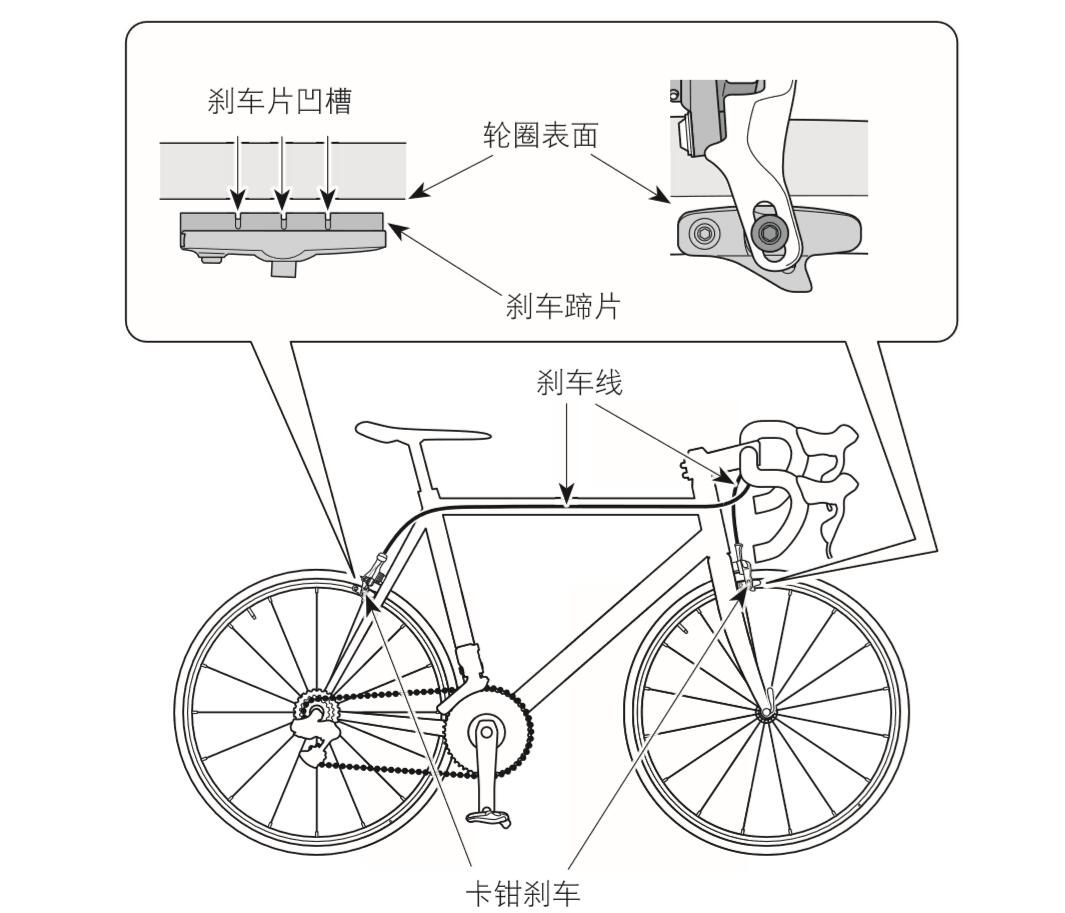 刹车片凹槽

轮圈表面

刹车蹄片

刹车线

卡钳刹车