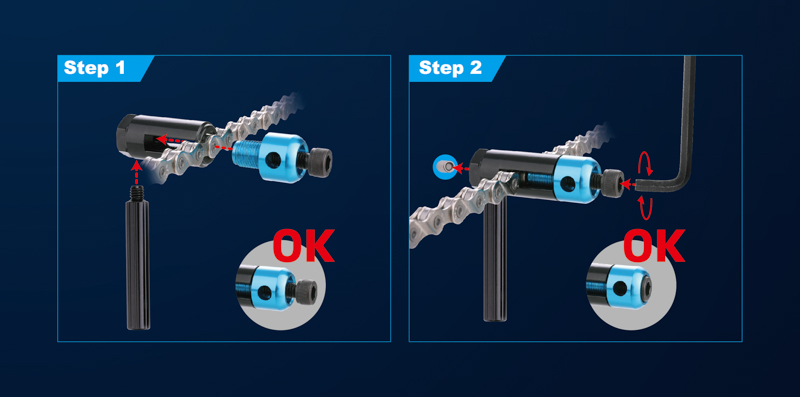 Step 1

OK

Step 2

OK